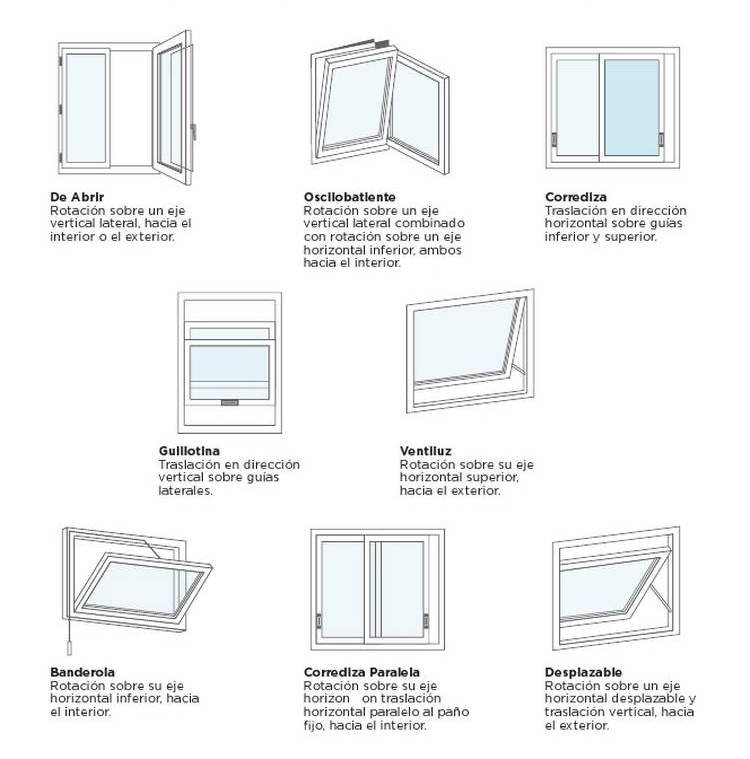 De Abrir
Rotación sobre un eje vertical lateral, hacia el interior o el exterior.

Oscilobatiente
Rotación sobre un eje vertical lateral combinado con rotación sobre un eje horizontal inferior, ambos hacia el interior.

Corrediza
Traslación en dirección horizontal sobre guías inferior y superior.

Guillotina
Traslación en dirección vertical sobre guías laterales.

Ventiluz
Rotación sobre su eje horizontal superior, hacia el exterior.

Banderola
Rotación sobre su eje horizontal inferior, hacia el interior.

Corrediza Paralela
Rotación sobre su eje horizon on traslación horizontal paralelo al paño fijo, hacia el interior.

Desplazable
Rotación sobre un eje horizontal desplazable y traslación vertical, hacia el exterior.